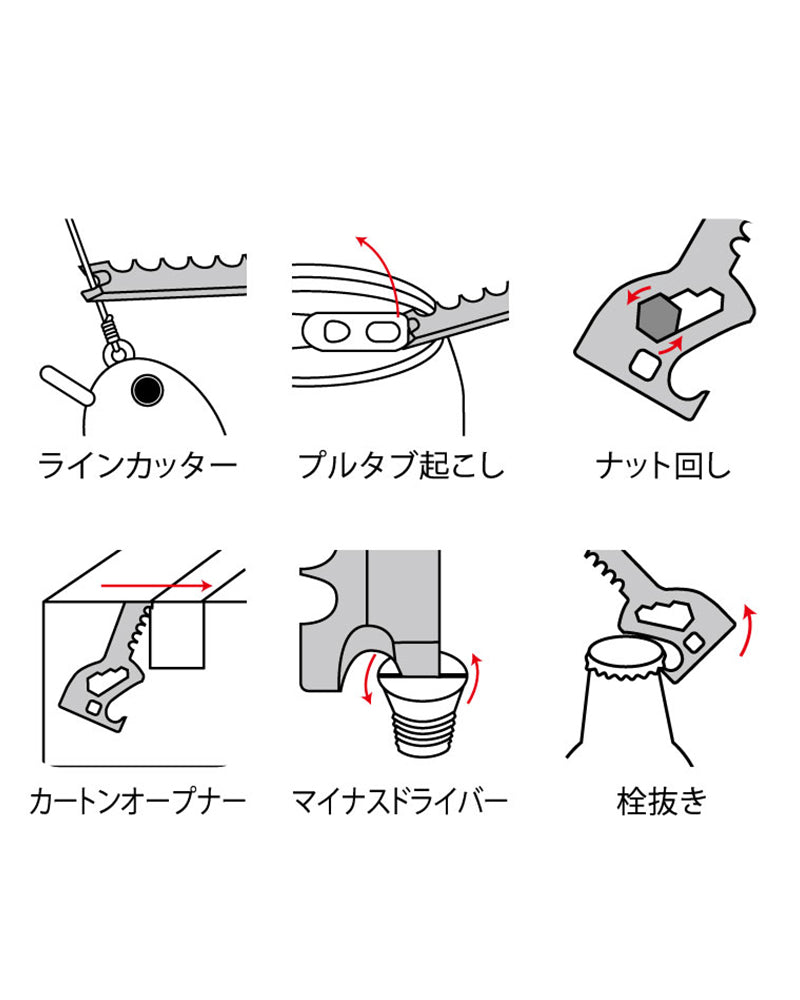 ラインカッター

プルタブ起こし

ナット回し

カートンオープナー

マイナスドライバー

栓抜き